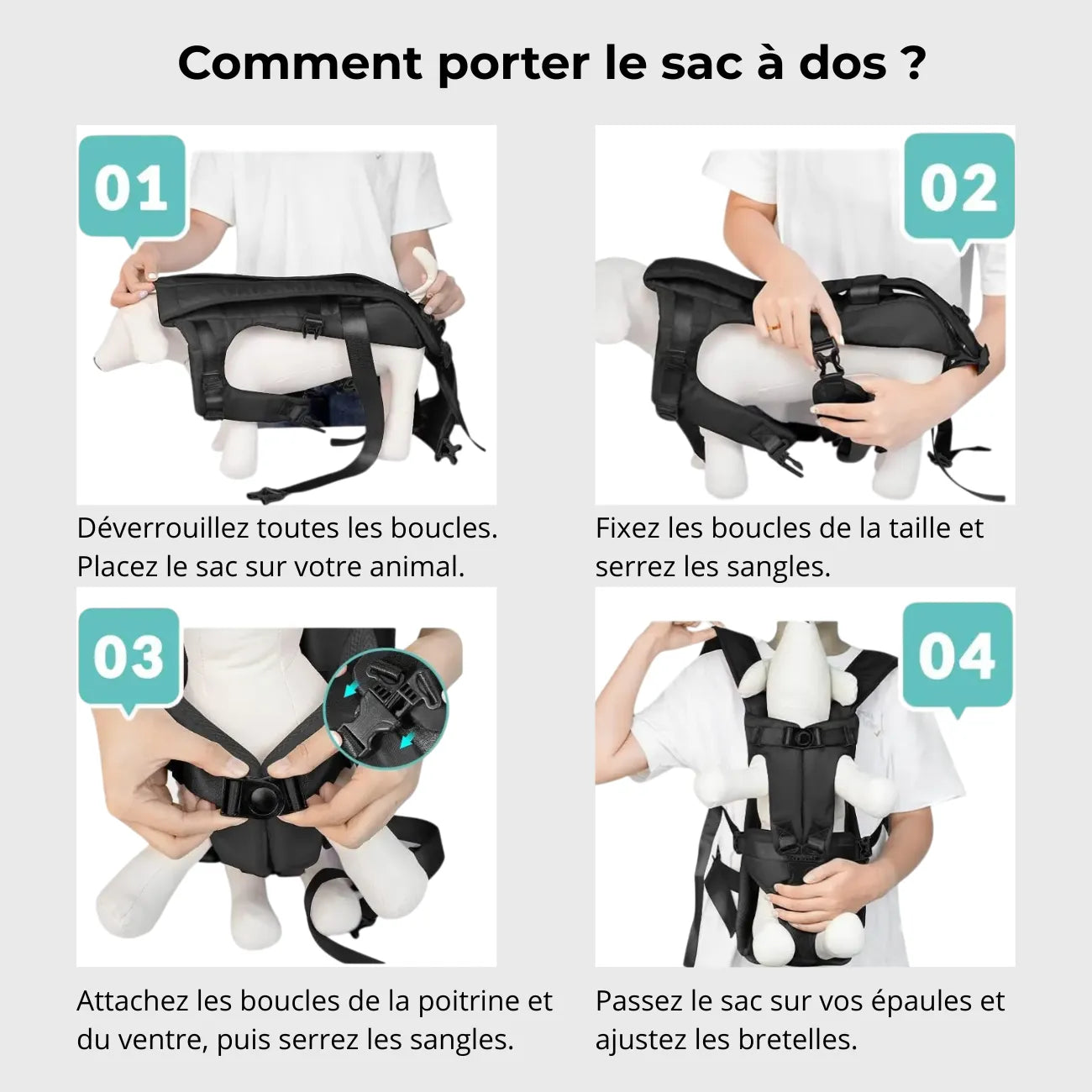 Comment porter le sac à dos ?

01

Déverrouillez toutes les boucles. Placez le sac sur votre animal.

02

Fixez les boucles de la taille et serrez les sangles.

03

Attachez les boucles de la poitrine et du ventre, puis serrez les sangles.

04

Passez le sac sur vos épaules et ajustez les bretelles.