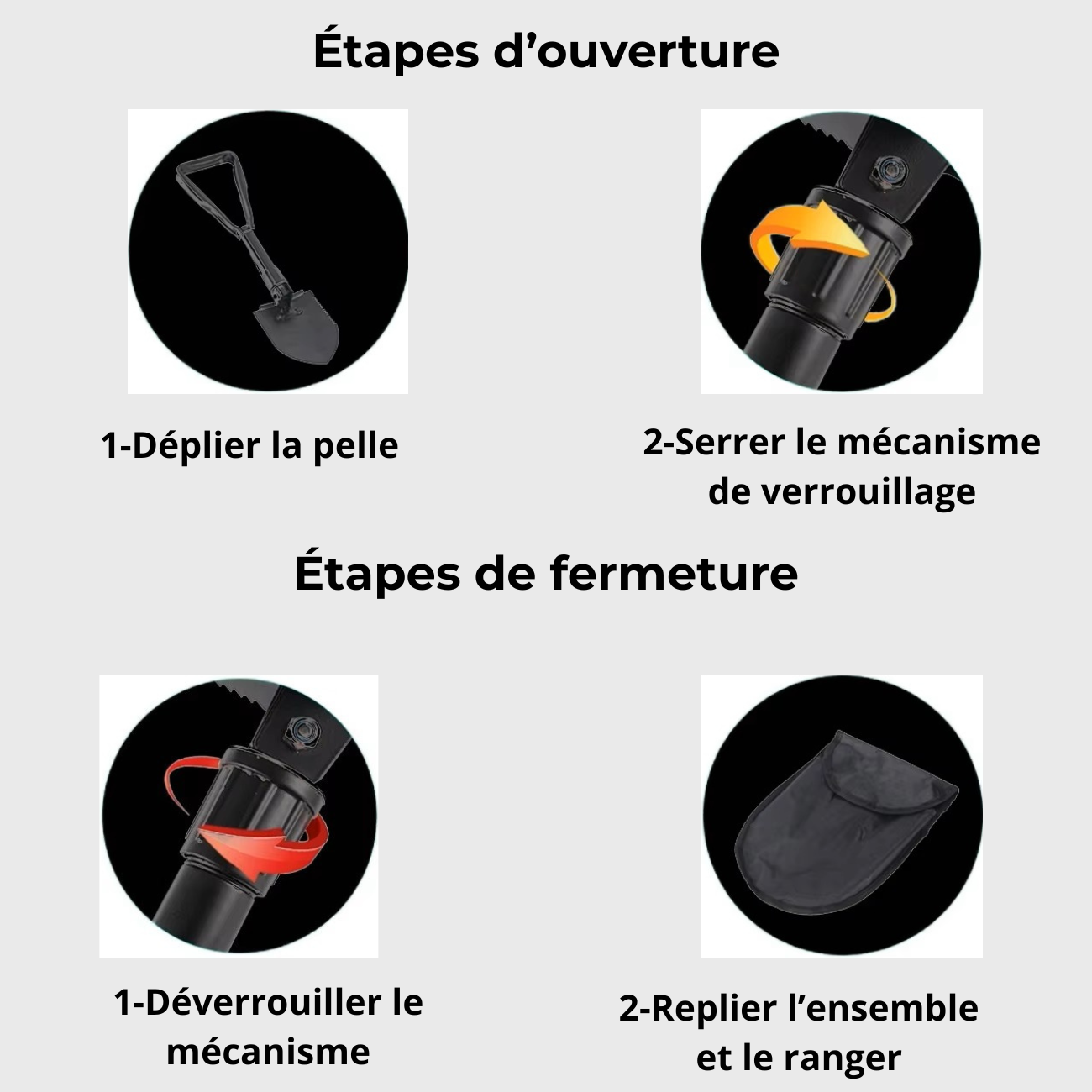 Étapes d’ouverture

1-Déplier la pelle

2-Serrer le mécanisme de verrouillage

Étapes de fermeture

1-Déverrouiller le mécanisme

2-Replier l’ensemble et le ranger