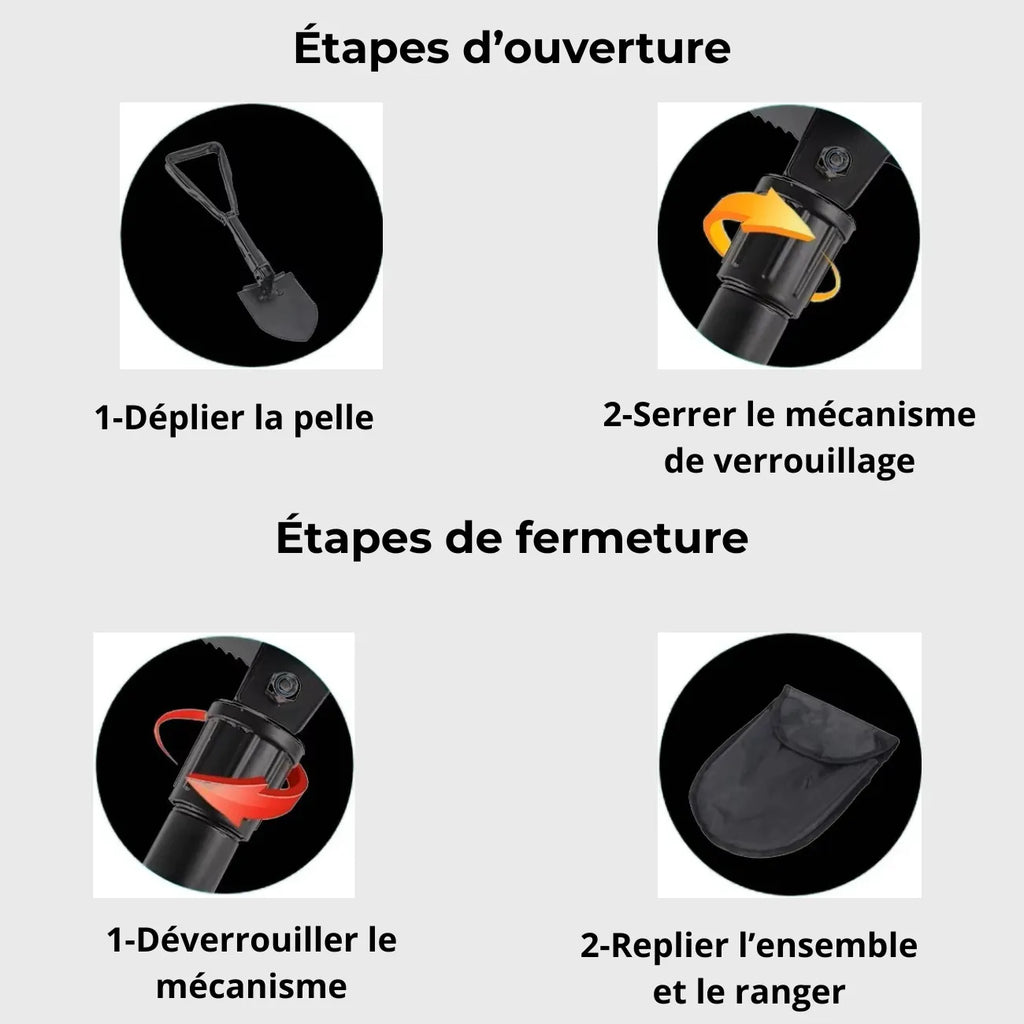 Étapes d’ouverture

1-Déplier la pelle

2-Serrer le mécanisme de verrouillage

Étapes de fermeture

1-Déverrouiller le mécanisme

2-Replier l’ensemble et le ranger