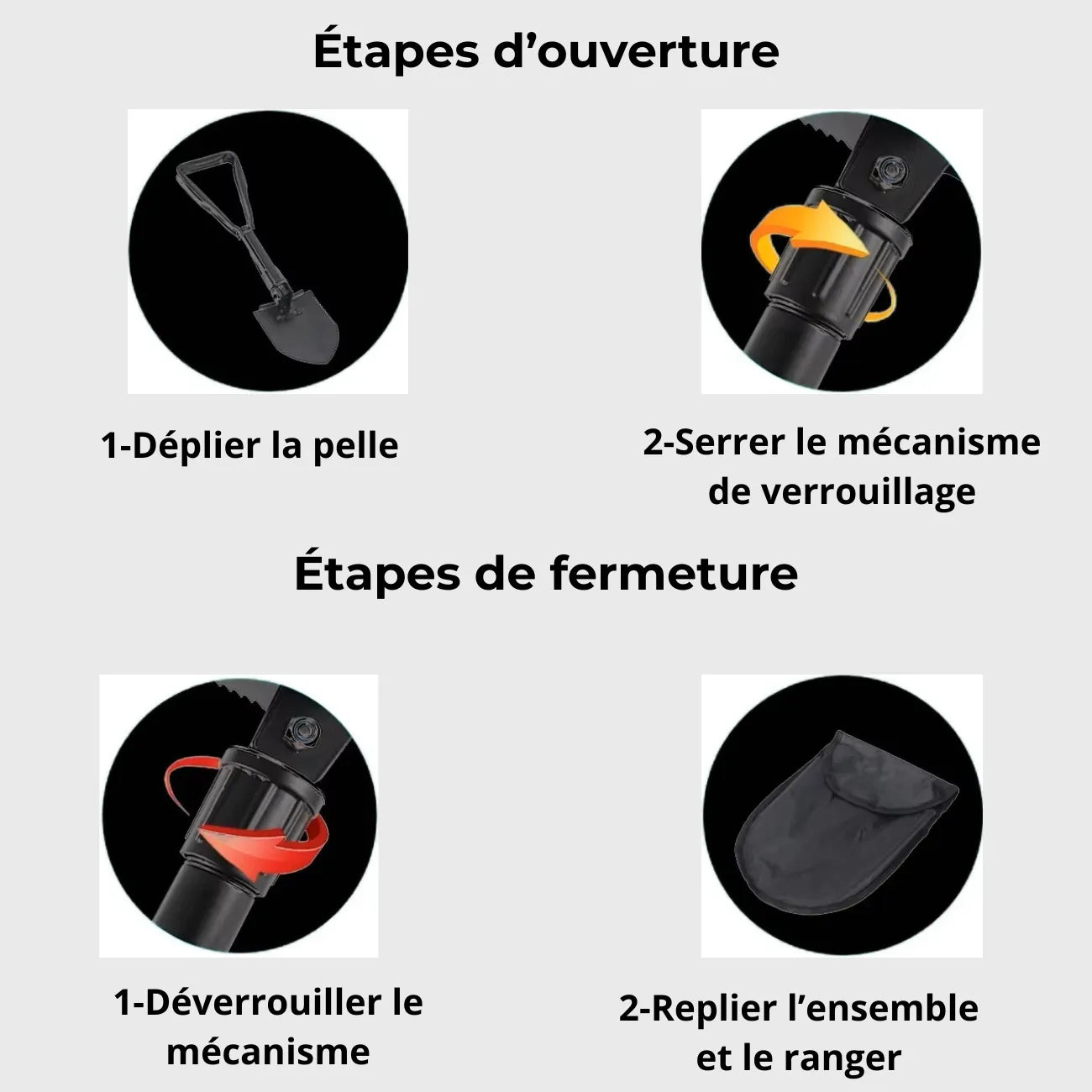 Étapes d’ouverture

1-Déplier la pelle

2-Serrer le mécanisme de verrouillage

Étapes de fermeture

1-Déverrouiller le mécanisme

2-Replier l’ensemble et le ranger