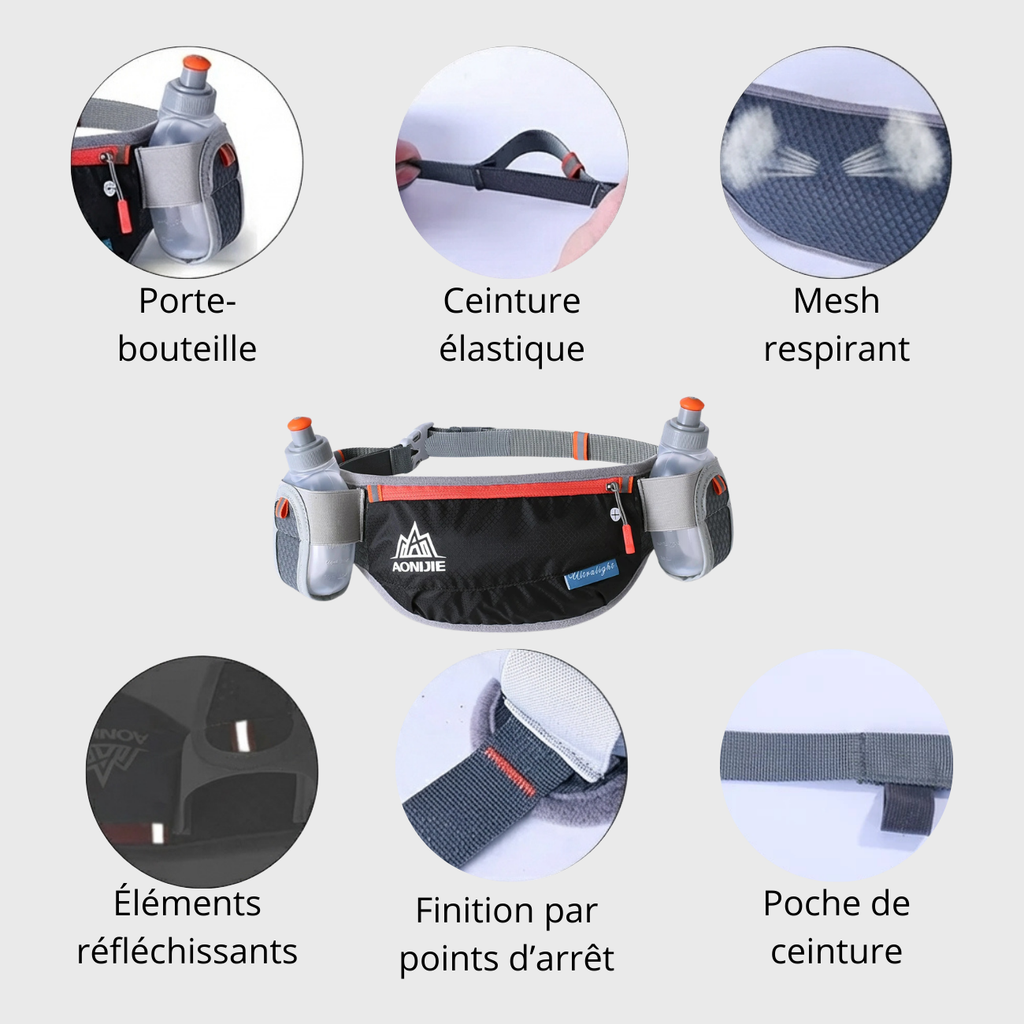 Porte-bouteille

Ceinture élastique

Mesh respirant

AONIJIE

Ultralight

Éléments réfléchissants

Finition par points d'arrêt

Poche de ceinture