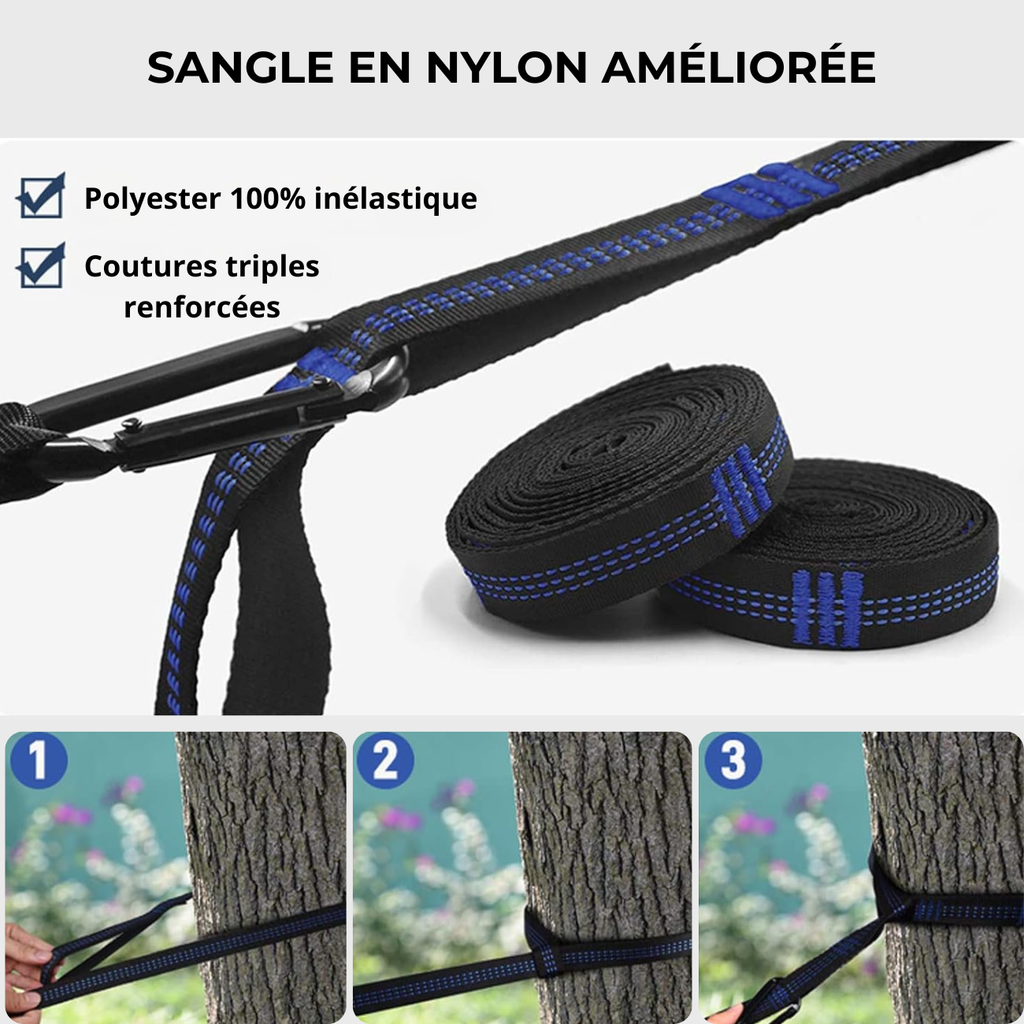 SANGLE EN NYLON AMÉLIORÉE

Polyester 100% inélastique

Coutures triples renforcées

1

2

3