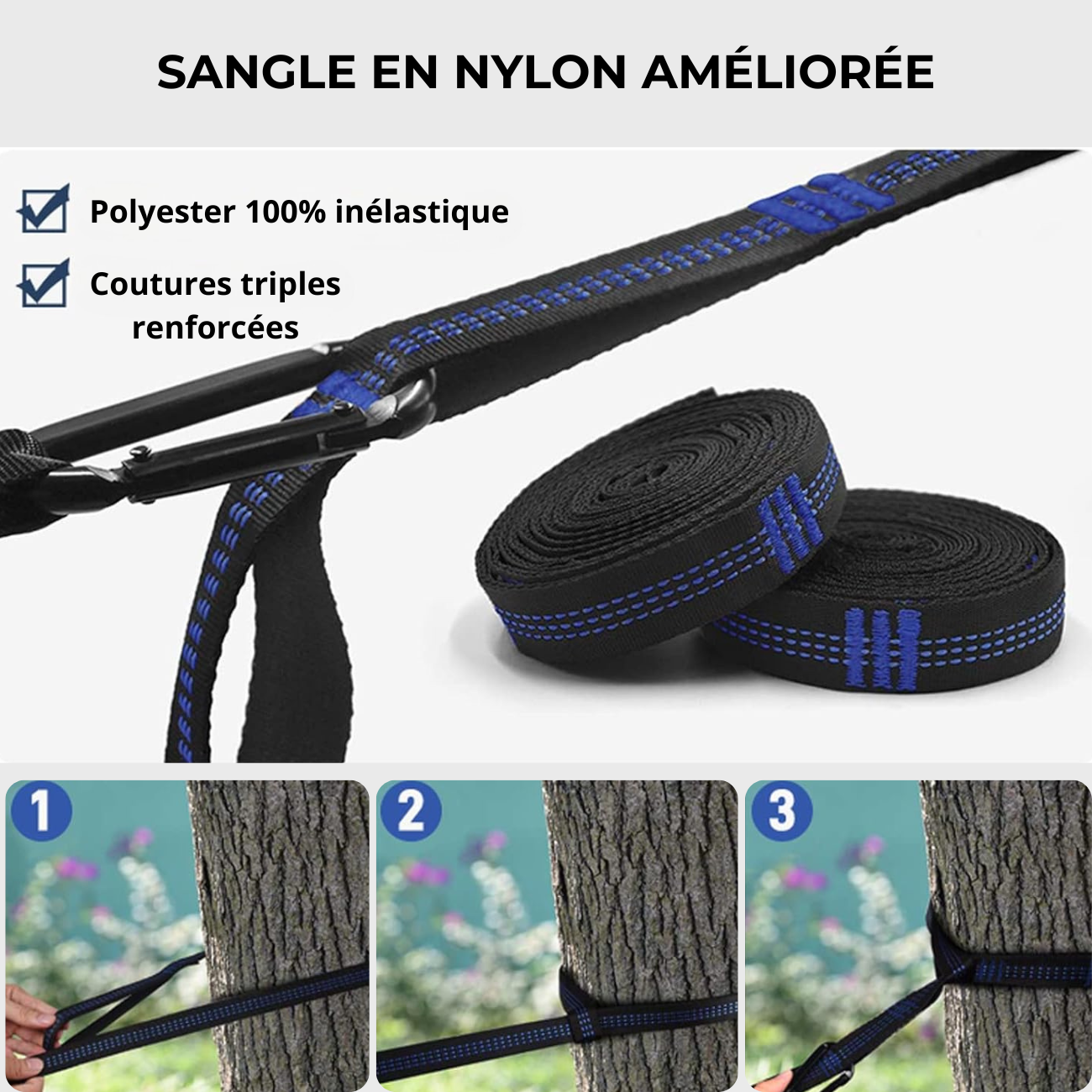 SANGLE EN NYLON AMÉLIORÉE

Polyester 100% inélastique

Coutures triples renforcées

1

2

3