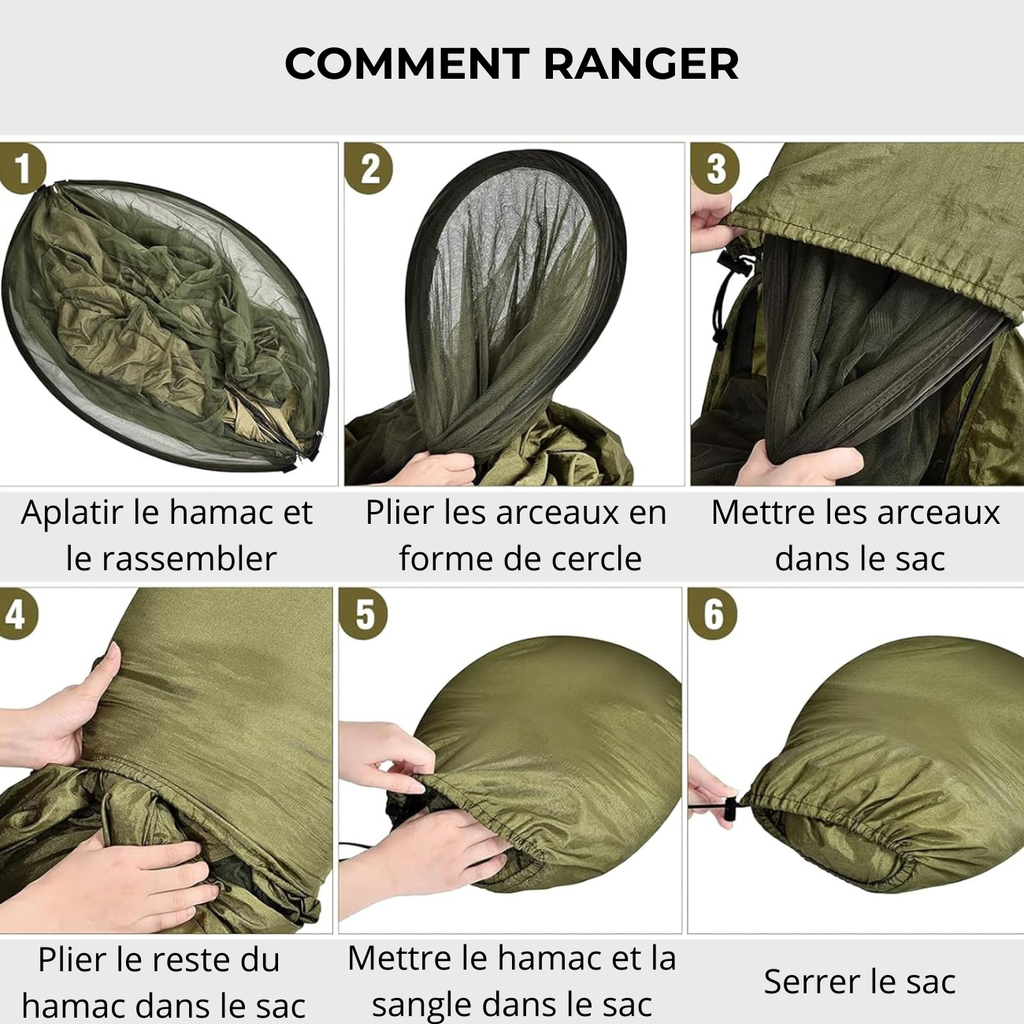 COMMENT RANGER

1

Aplatir le hamac et le rassembler

2

Plier les arceaux en forme de cercle

3

Mettre les arceaux dans le sac

4

Plier le reste du hamac dans le sac

5

Mettre le hamac et la sangle dans le sac

6

Serrer le sac