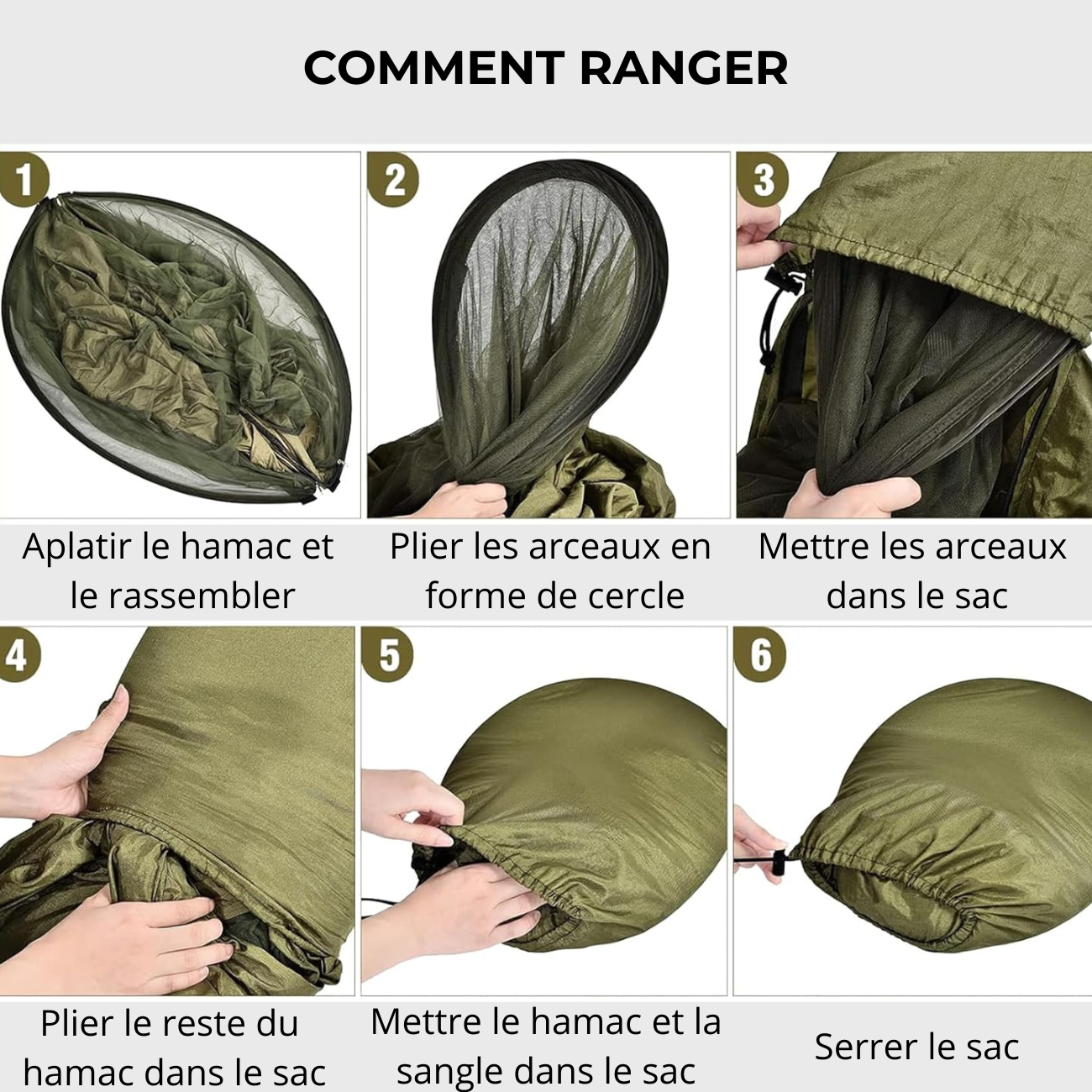 COMMENT RANGER

1

Aplatir le hamac et le rassembler

2

Plier les arceaux en forme de cercle

3

Mettre les arceaux dans le sac

4

Plier le reste du hamac dans le sac

5

Mettre le hamac et la sangle dans le sac

6

Serrer le sac