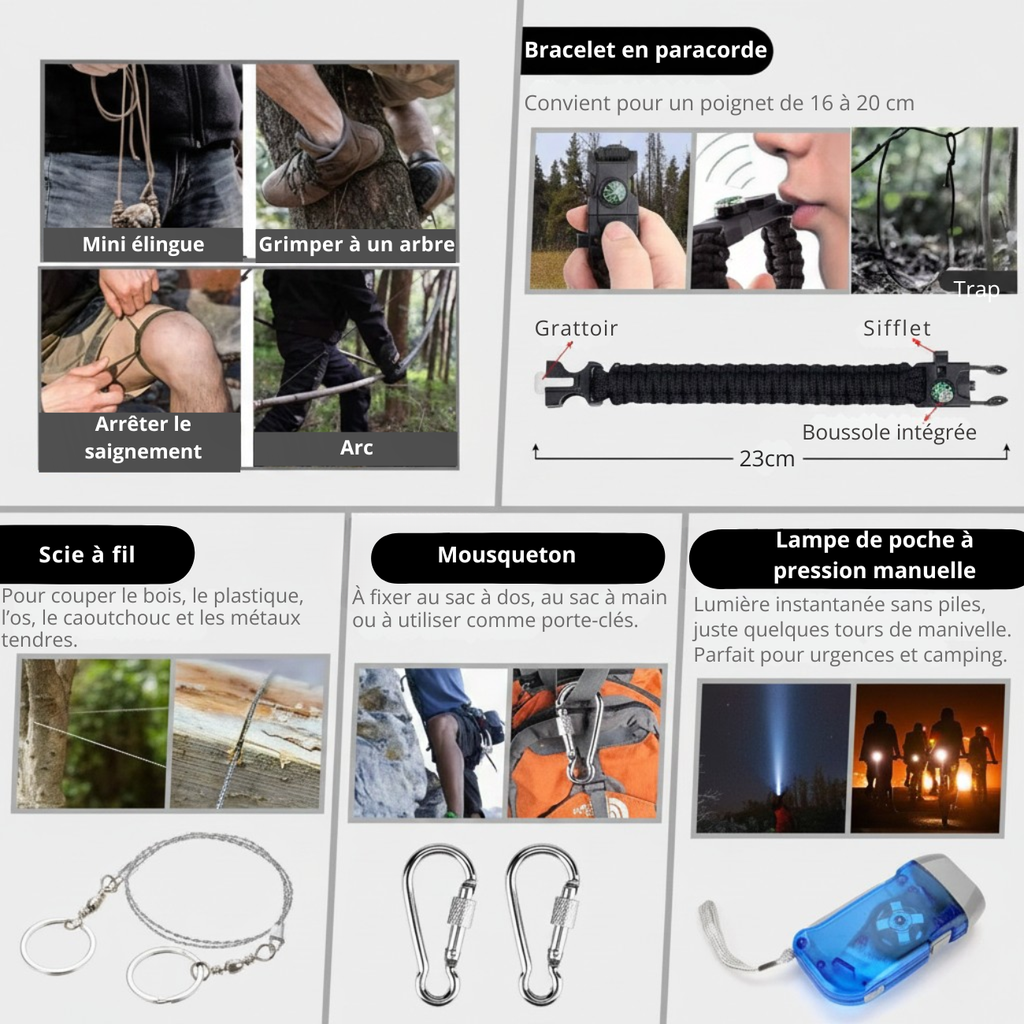 Mini élingue

Grimper à un arbre

Arrêter le saignement

Arc

Bracelet en paracorde

Convient pour un poignet de 16 à 20 cm

Trap

Grattoir

Sifflet

Boussole intégrée

23cm

Scie à fil

Pour couper le bois, le plastique, l'os, le caoutchouc et les métaux tendres.

Mousqueton

À fixer au sac à dos, au sac à main ou à utiliser comme porte-clés.

Lampe de poche à pression manuelle

Lumière instantanée sans piles, juste quelques tours de manivelle. Parfait pour urgences et camping.