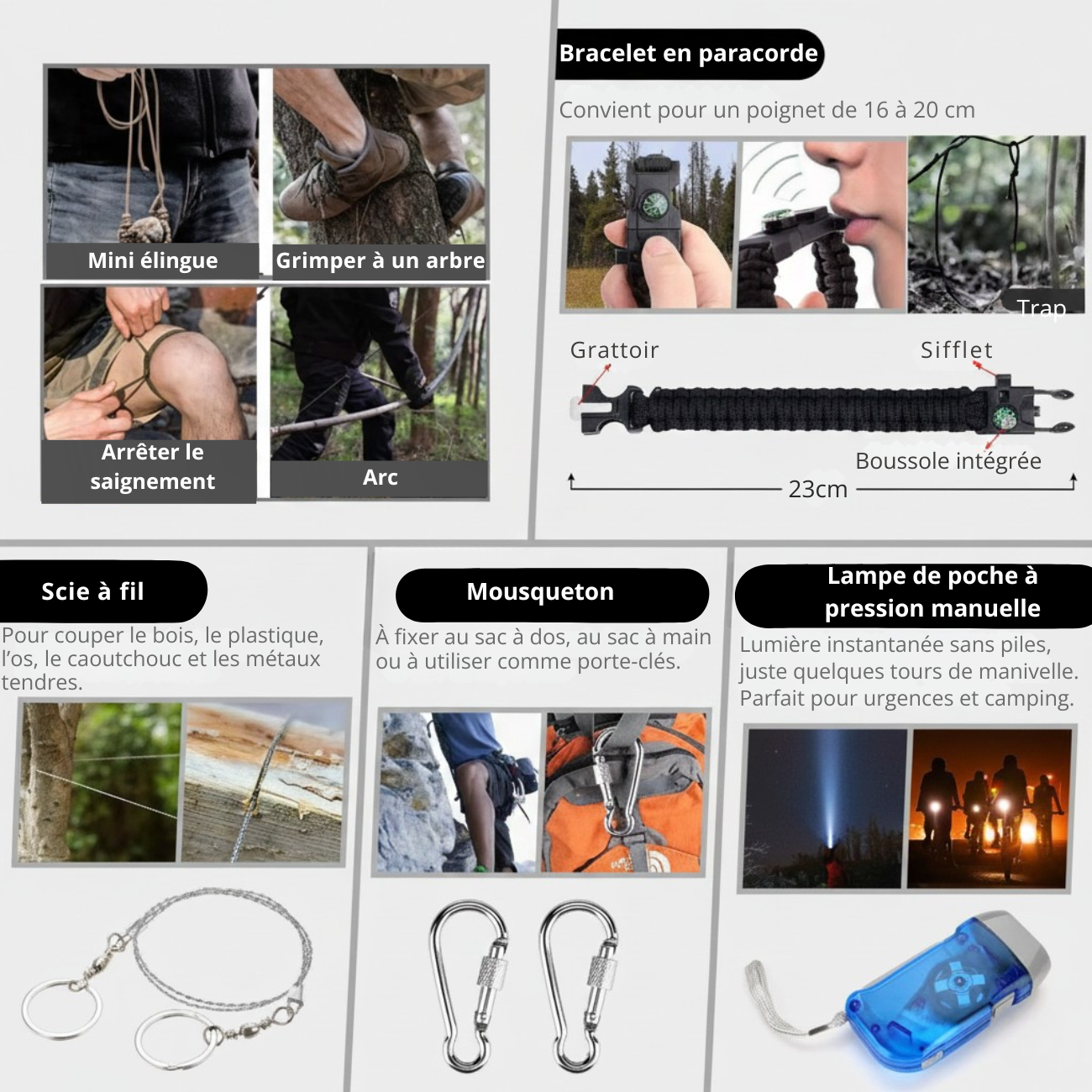 Mini élingue

Grimper à un arbre

Arrêter le saignement

Arc

Bracelet en paracorde

Convient pour un poignet de 16 à 20 cm

Trap

Grattoir

Sifflet

Boussole intégrée

23cm

Scie à fil

Pour couper le bois, le plastique, l'os, le caoutchouc et les métaux tendres.

Mousqueton

À fixer au sac à dos, au sac à main ou à utiliser comme porte-clés.

Lampe de poche à pression manuelle

Lumière instantanée sans piles, juste quelques tours de manivelle. Parfait pour urgences et camping.