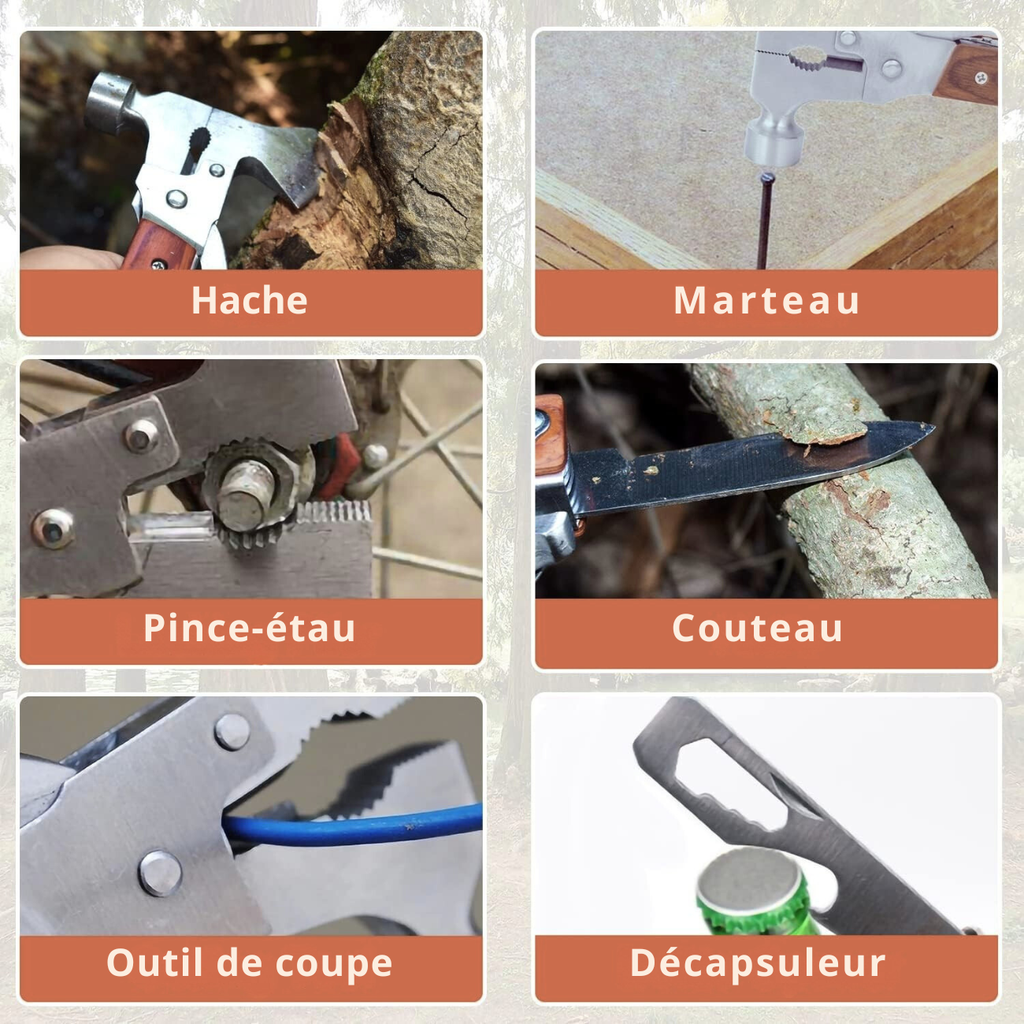 Hache

Marteau

Pince-étau

Couteau

Outil de coupe

Décapsuleur