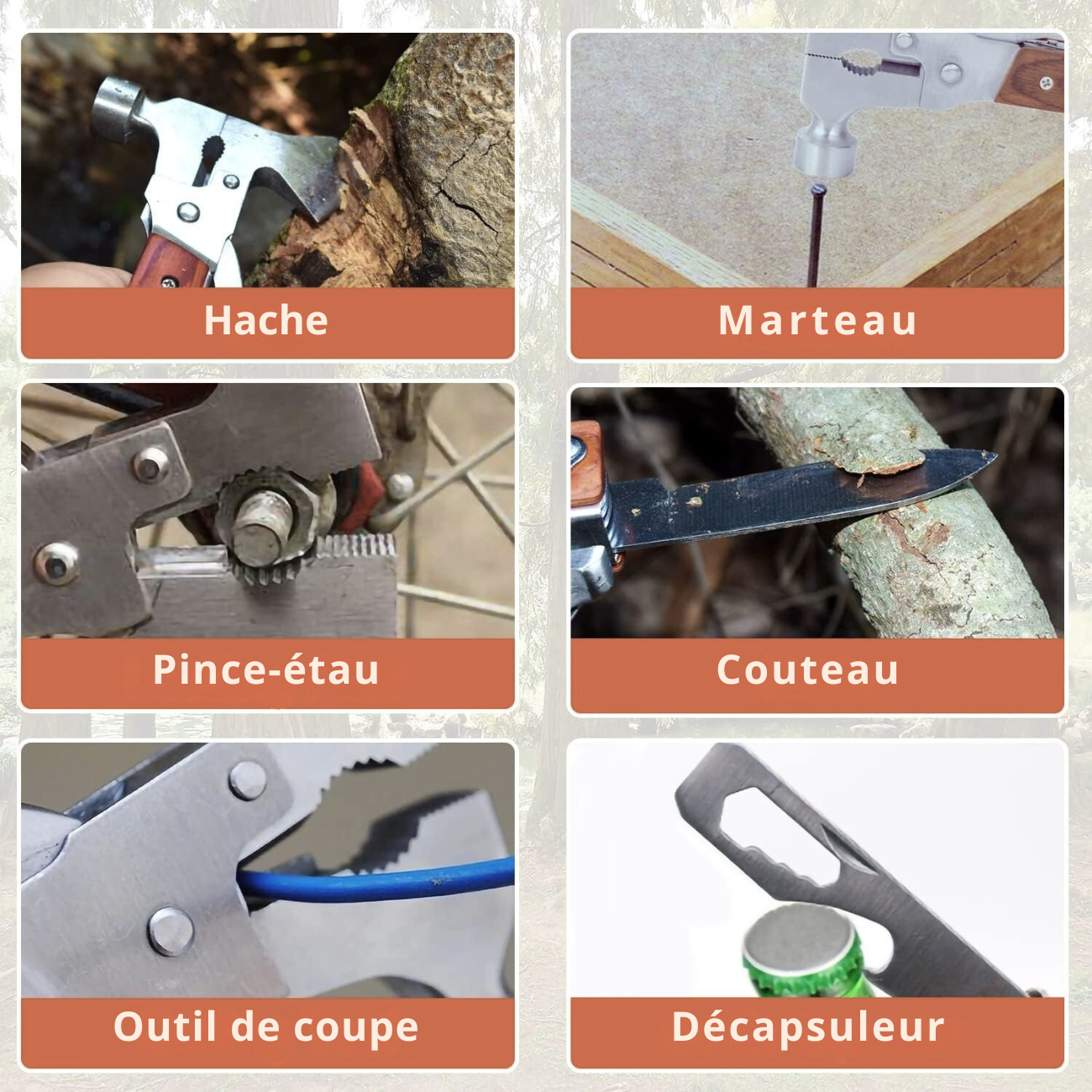 Hache

Marteau

Pince-étau

Couteau

Outil de coupe

Décapsuleur