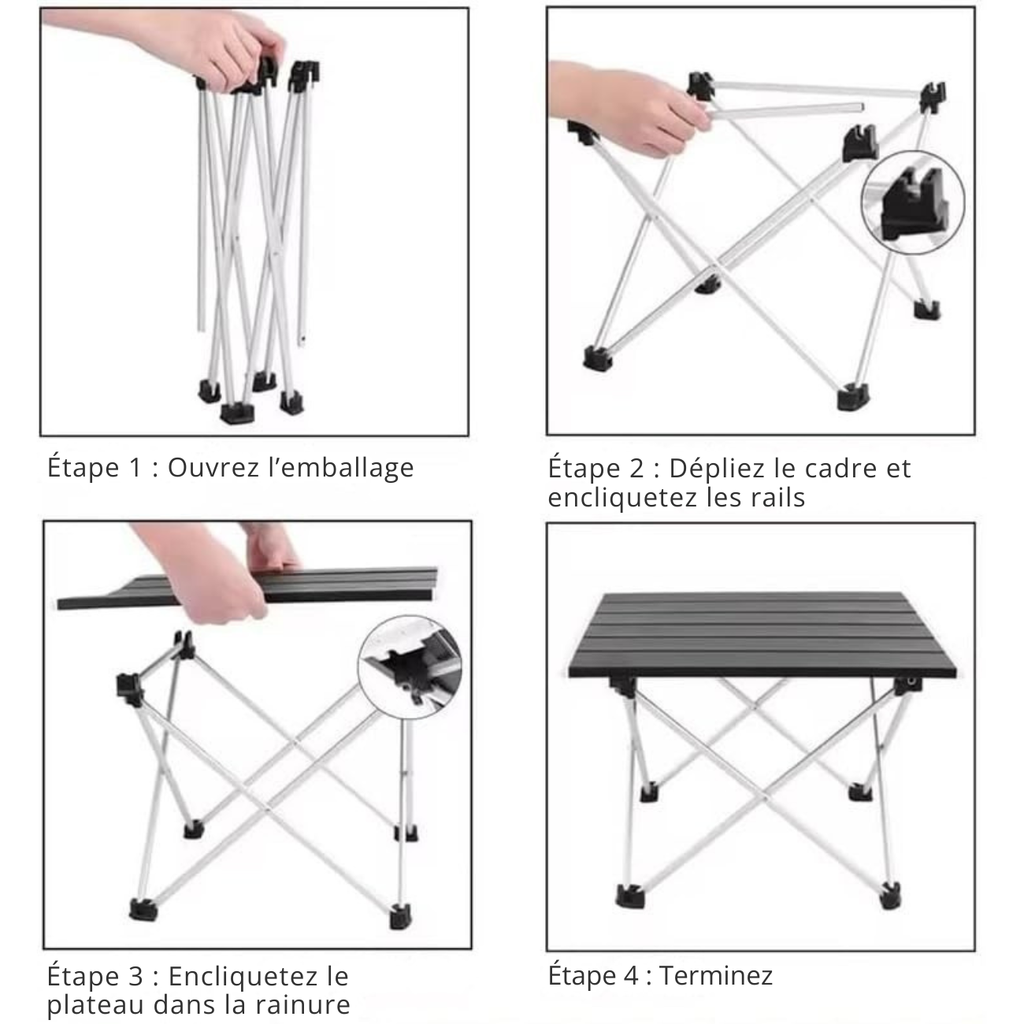 Étape 1 : Ouvrez l’emballage

Étape 2 : Dépliez le cadre et encliquetez les rails

Étape 3 : Encliquetez le plateau dans la rainure

Étape 4 : Terminez