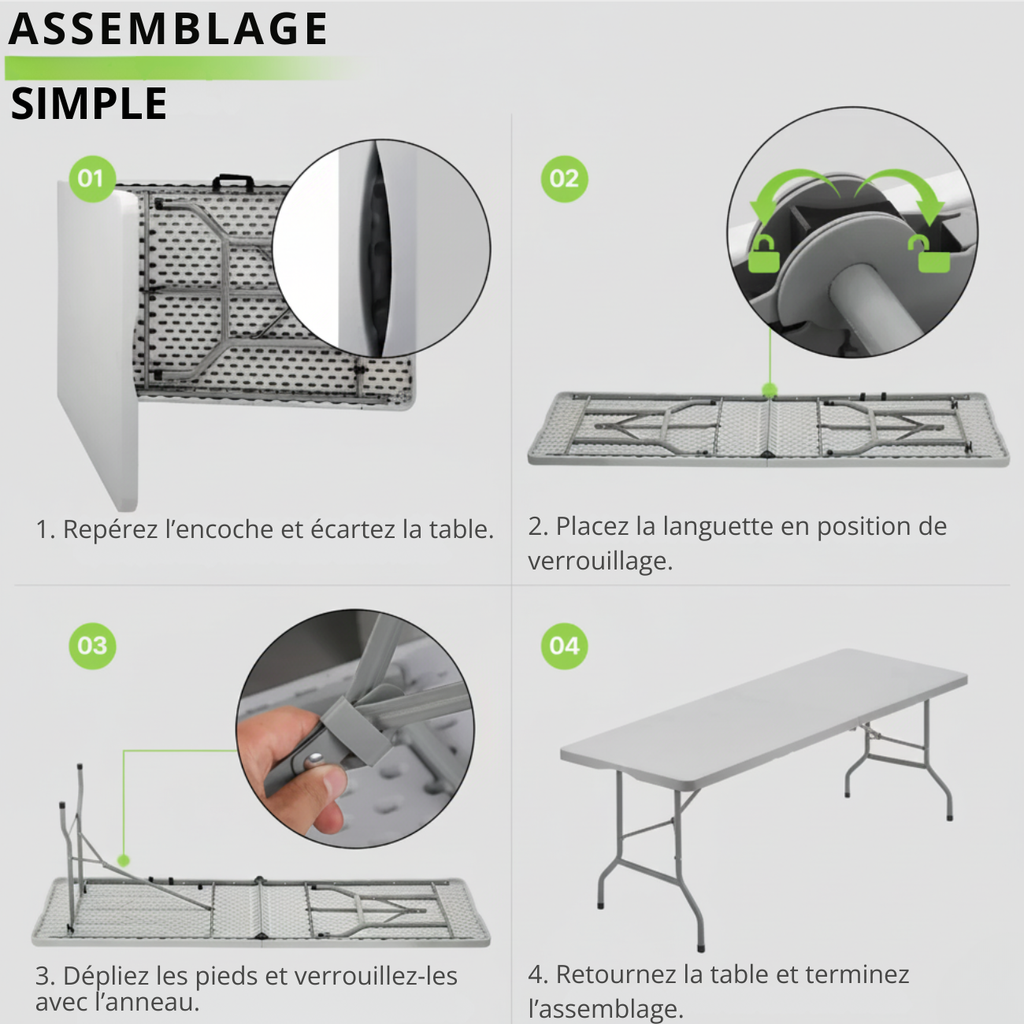 ASSEMBLAGE
SIMPLE

01

1. Repérez l'encoche et écartez la table.

02

2. Placez la languette en position de verrouillage.

03

3. Dépliez les pieds et verrouillez-les avec l'anneau.

04

4. Retournez la table et terminez l'assemblage.