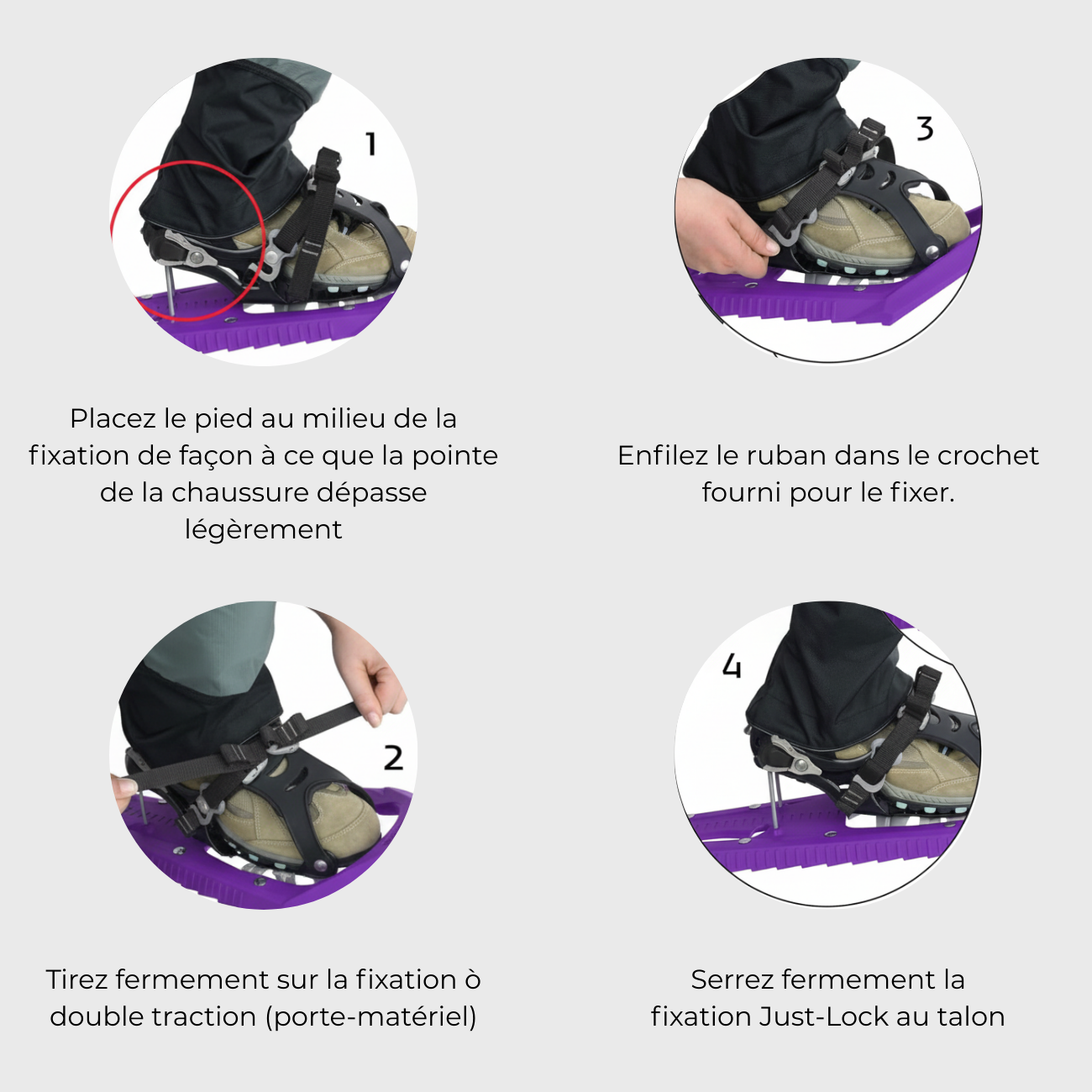 1

Placez le pied au milieu de la fixation de façon à ce que la pointe de la chaussure dépasse légèrement

3

Enfilez le ruban dans le crochet fourni pour le fixer.

2

Tirez fermement sur la fixation ò double traction (porte-matériel)

4

Serrez fermement la fixation Just-Lock au talon